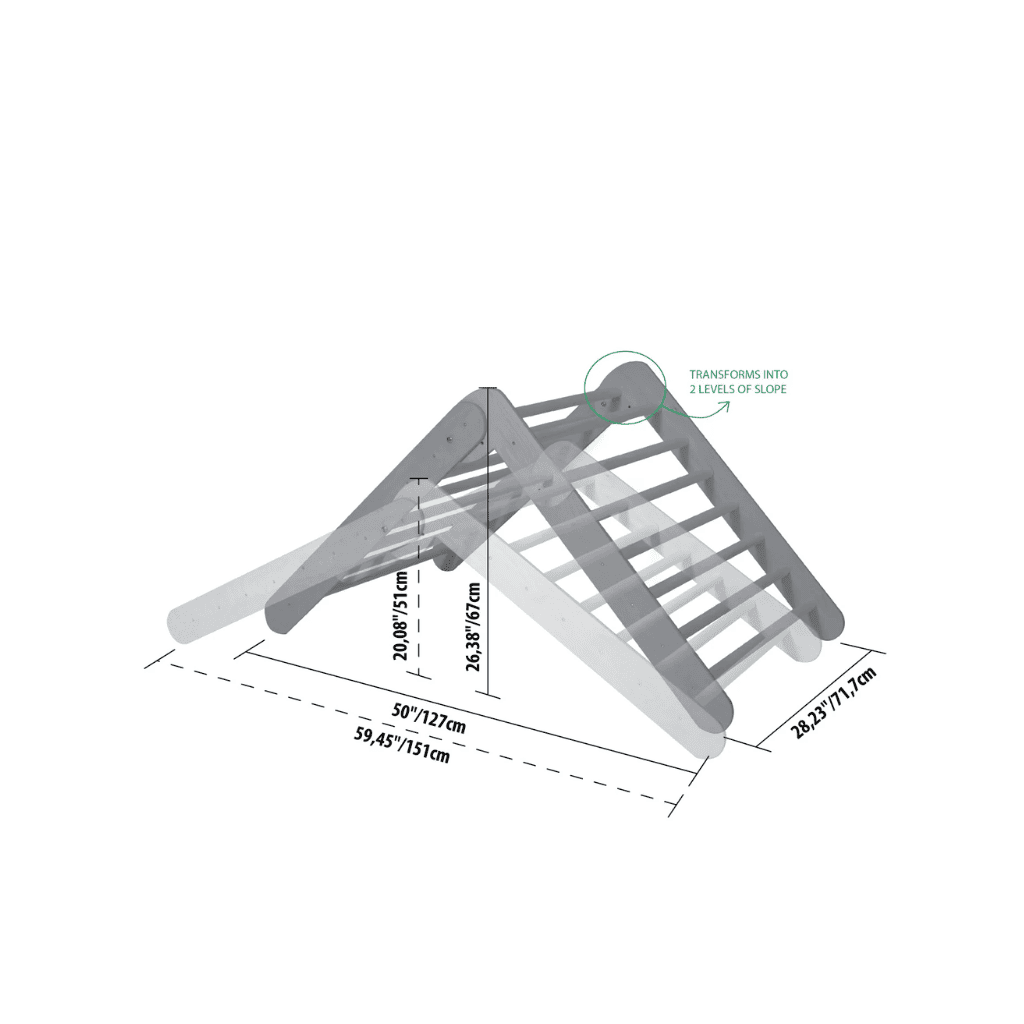 TRANSFORMS INTO
2 LEVELS OF SLOPE

20,08"/51cm

26,38"/67cm

50"/127cm

59,45"/151cm

28,23"/71,7cm