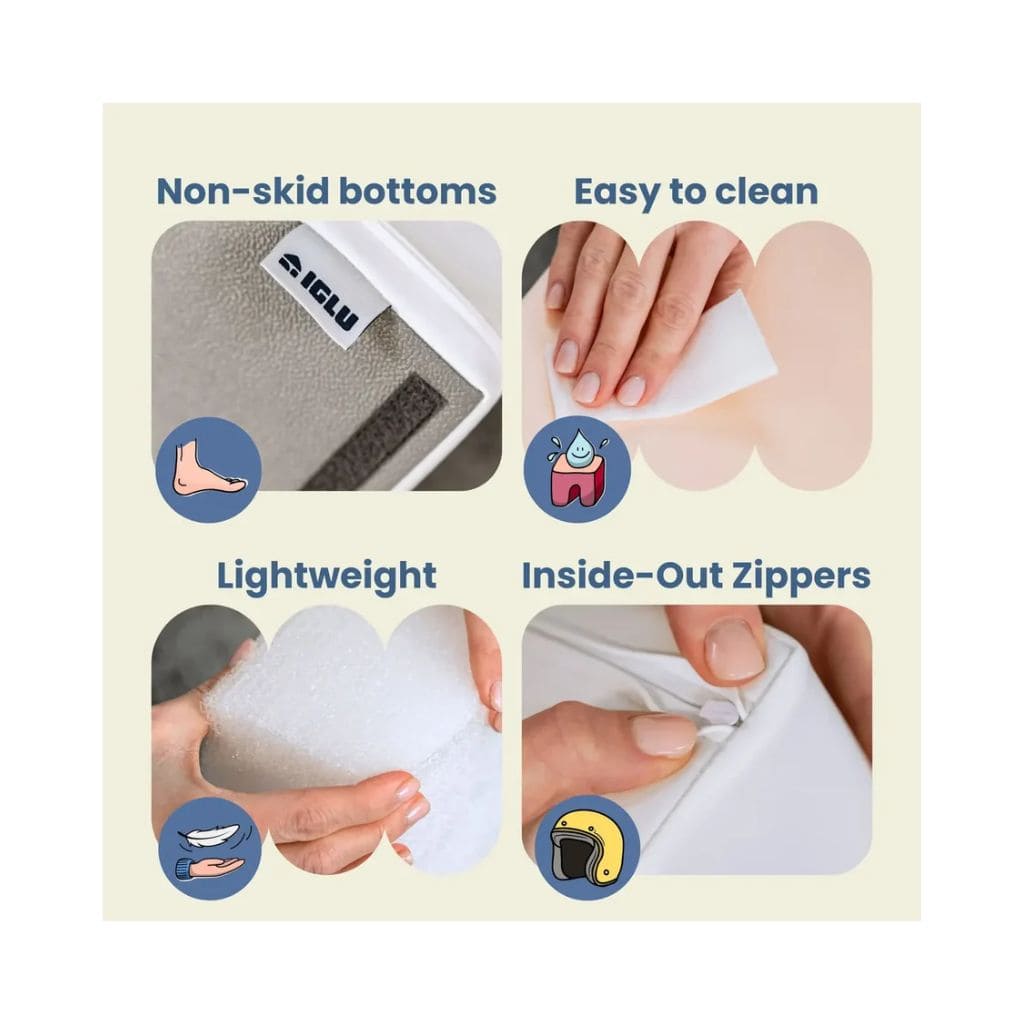 Non-skid bottoms

IGLU

Easy to clean

Lightweight

Inside-Out Zippers